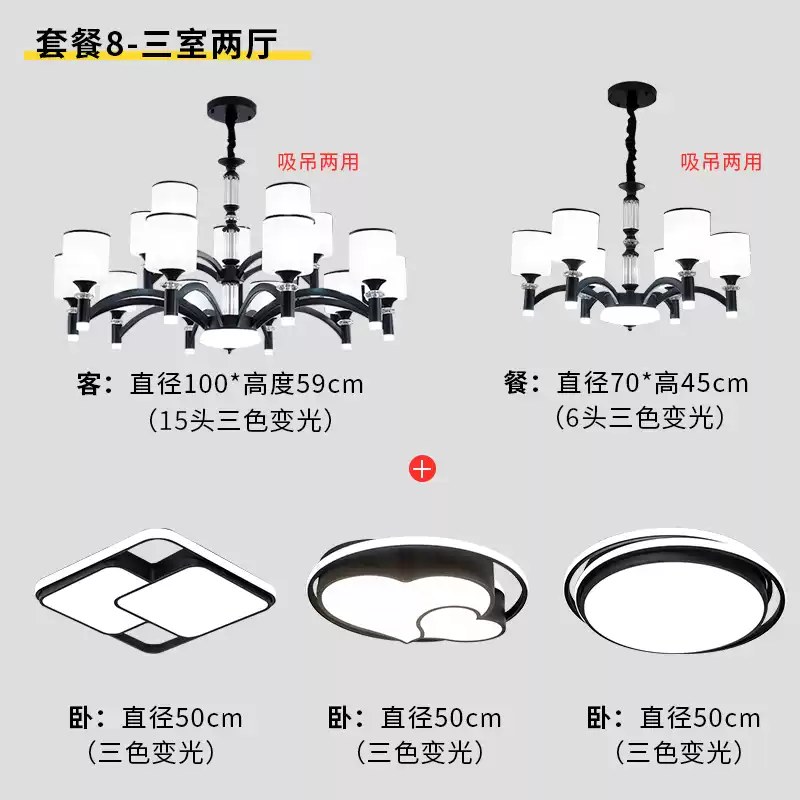 套餐8-三室两厅

吸吊两用

吸吊两用

客：直径100*高度59cm
（15头三色变光）

餐：直径70*高45cm
（6头三色变光）

+

卧：直径50cm
（三色变光）

卧：直径50cm
（三色变光）

卧：直径50cm
（三色变光）