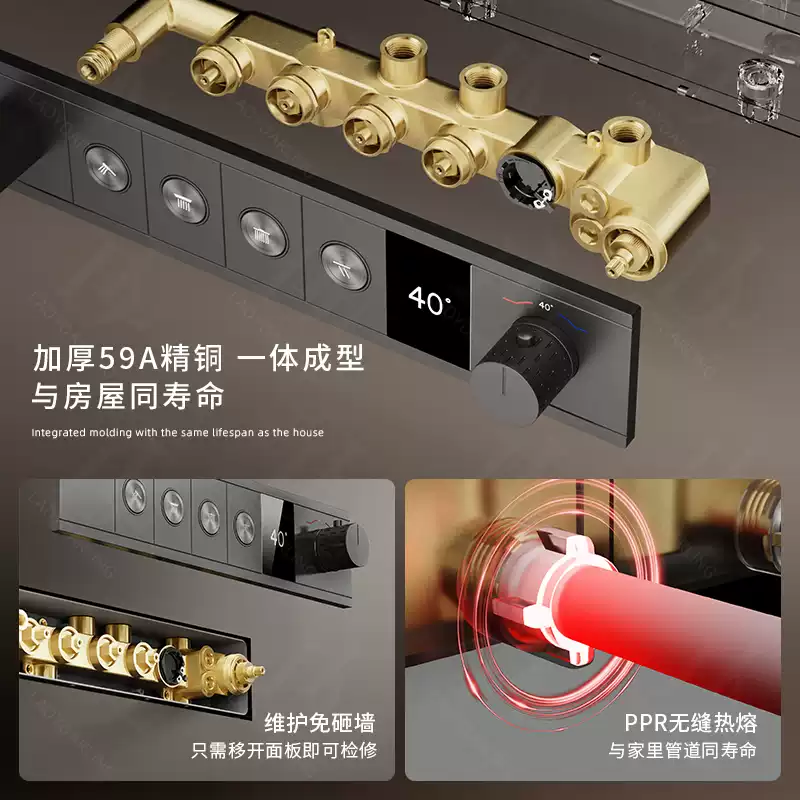 40°

40°

加厚59A精铜 一体成型
与房屋同寿命

Integrated molding with the same lifespan as the house

40°

维护免砸墙
只需移开面板即可检修

PPR无缝热熔
与家里管道同寿命