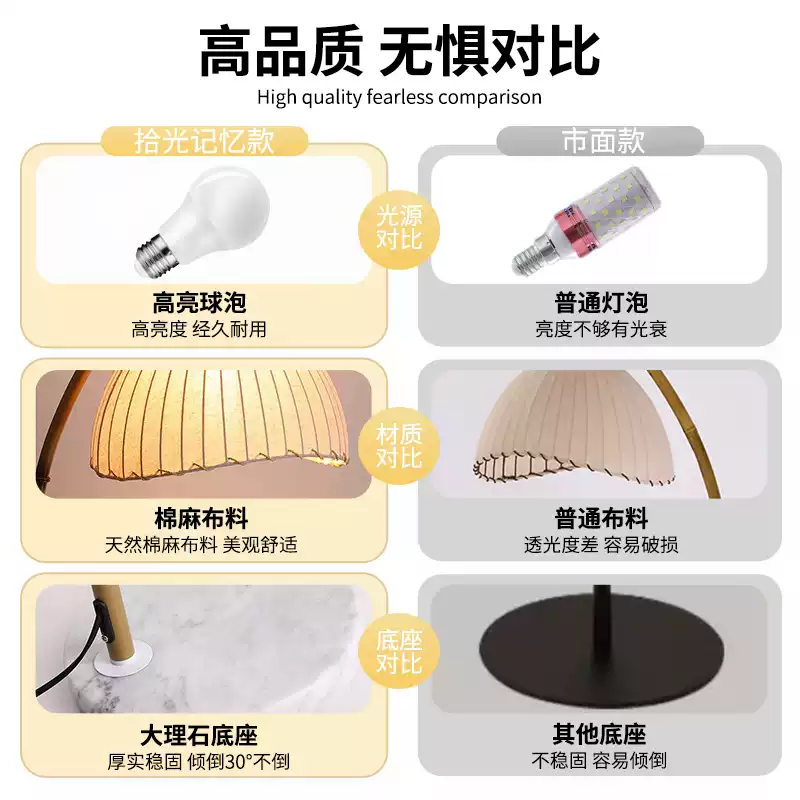 高品质 无惧对比
High quality fearless comparison

拾光记忆款

市面款

光源对比

高亮球泡
高亮度 经久耐用

普通灯泡
亮度不够有光衰

材质对比

棉麻布料
天然棉麻布料 美观舒适

普通布料
透光度差 容易破损

底座对比

大理石底座
厚实稳固 倾倒30°不倒

其他底座
不稳固 容易倾倒